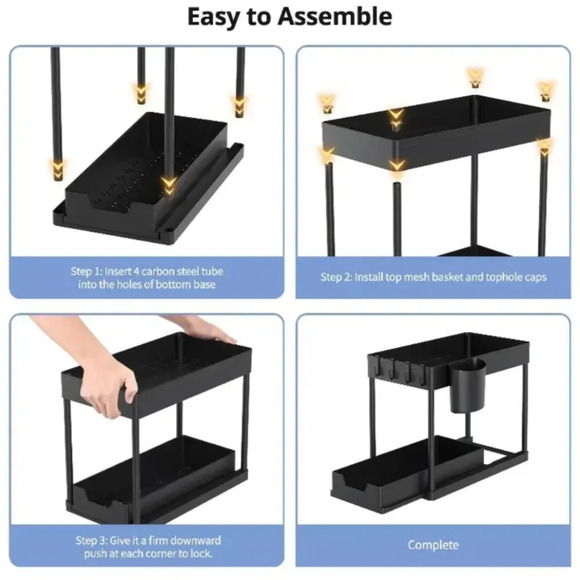 Easy to Assemble

Step 1: Insert 4 carbon steel tube into the holes of bottom base

Step 2: Install top mesh basket and tophole caps

Step 3: Give it a firm downward push at each corner to lock.

Complete